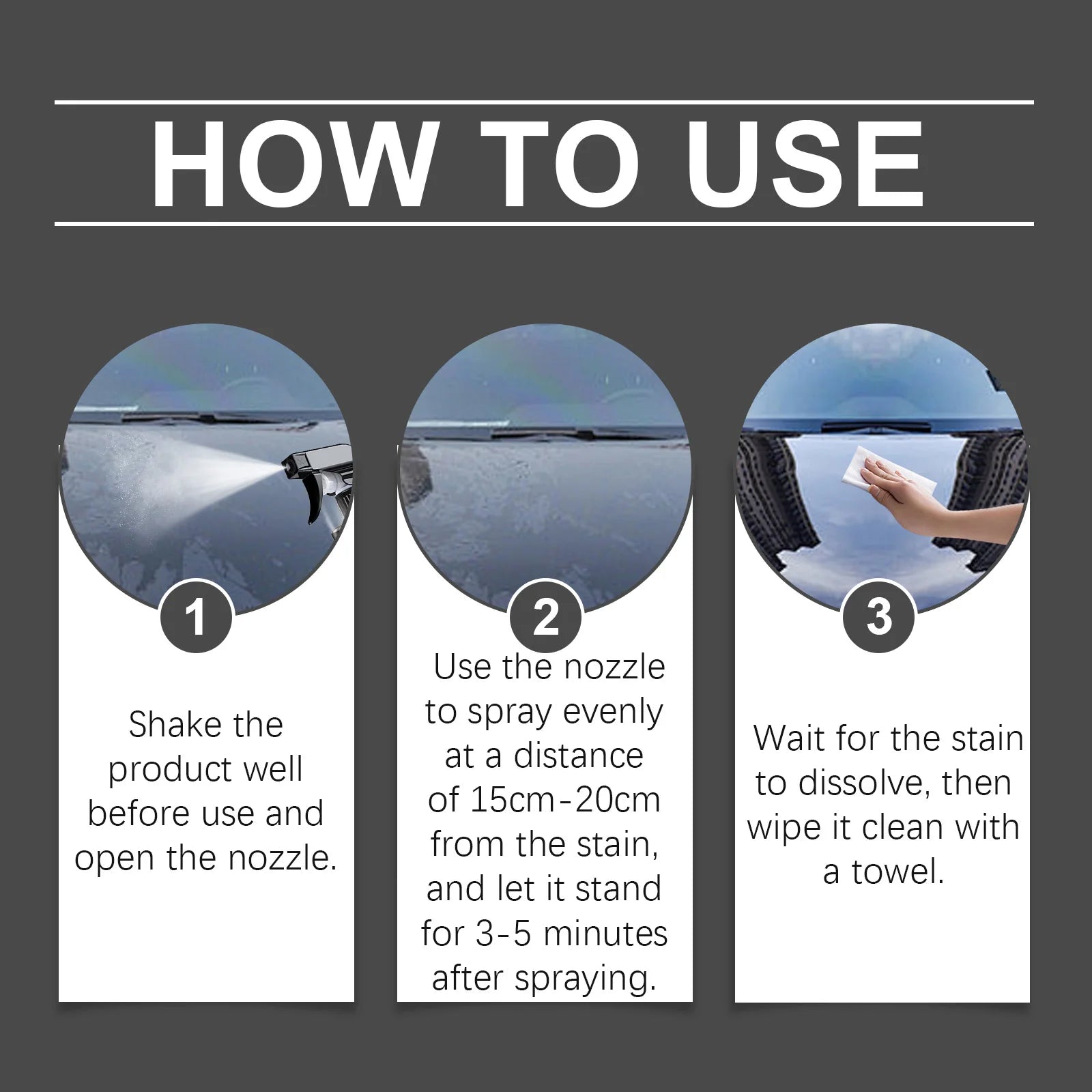 HOW TO USE

1

Shake the product well before use and open the nozzle.

2

Use the nozzle to spray evenly at a distance of 15cm-20cm from the stain, and let it stand for 3-5 minutes after spraying.

3

Wait for the stain to dissolve, then wipe it clean with a towel.