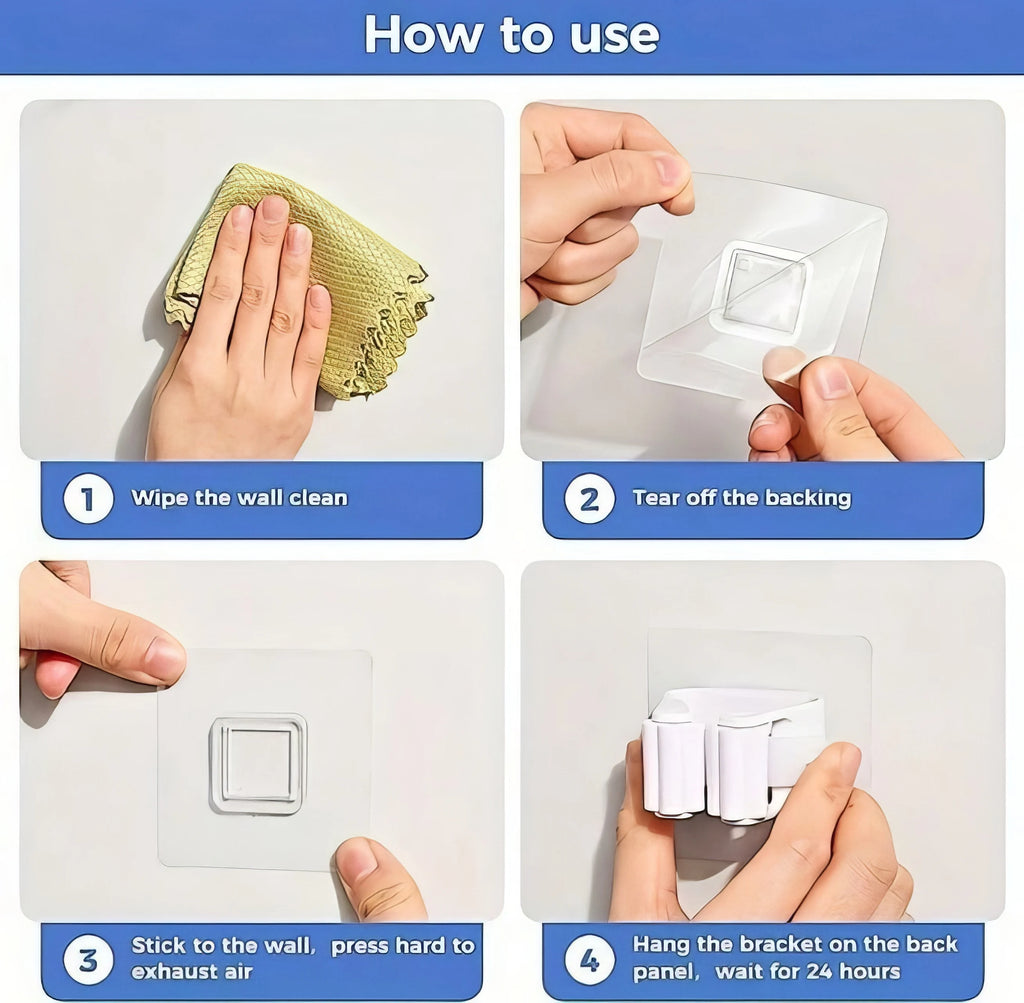 How to use

1 Wipe the wall clean

2 Tear off the backing

3 Stick to the wall, press hard to exhaust air

4 Hang the bracket on the back panel, wait for 24 hours