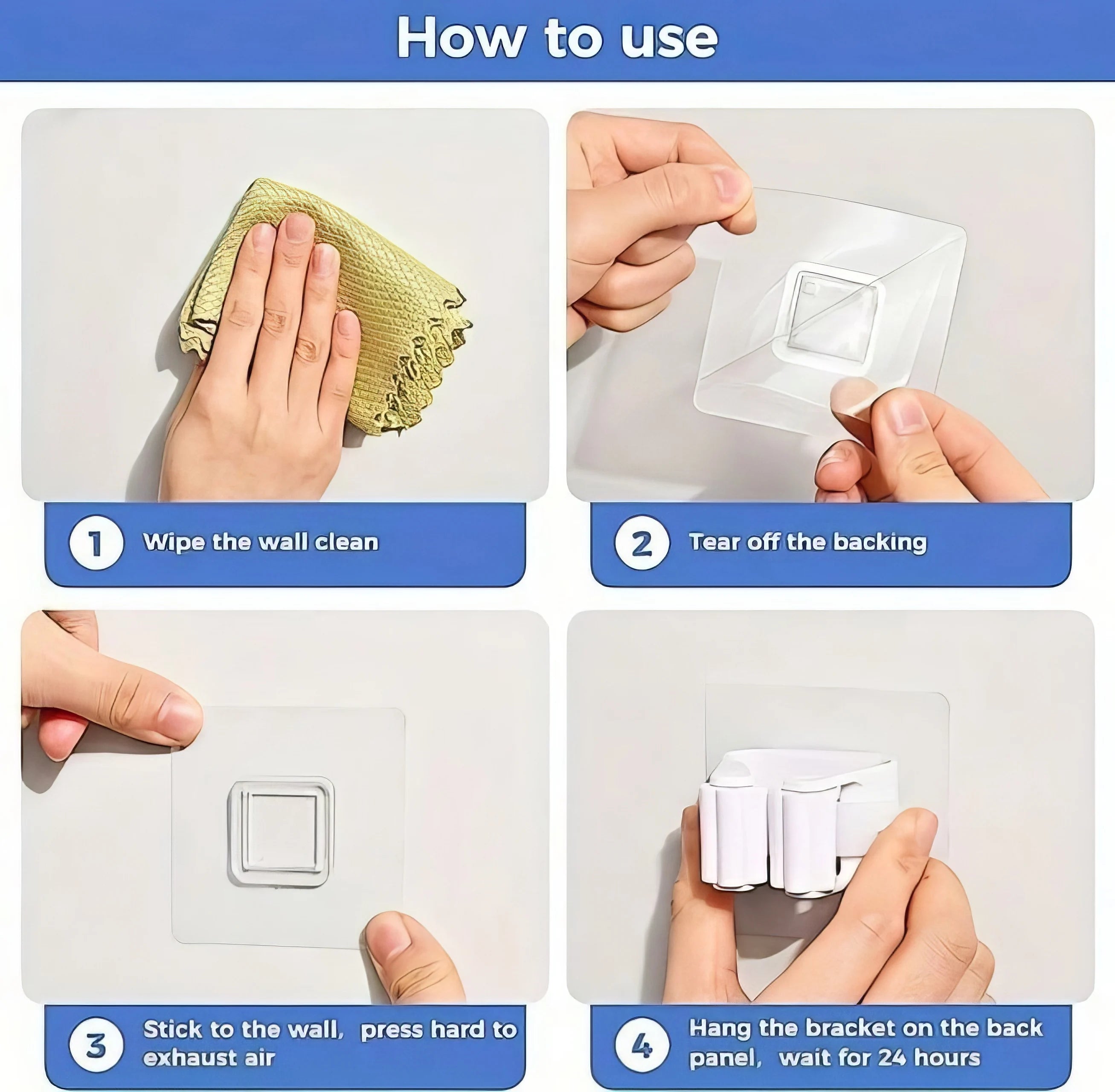 How to use

1 Wipe the wall clean

2 Tear off the backing

3 Stick to the wall, press hard to exhaust air

4 Hang the bracket on the back panel, wait for 24 hours