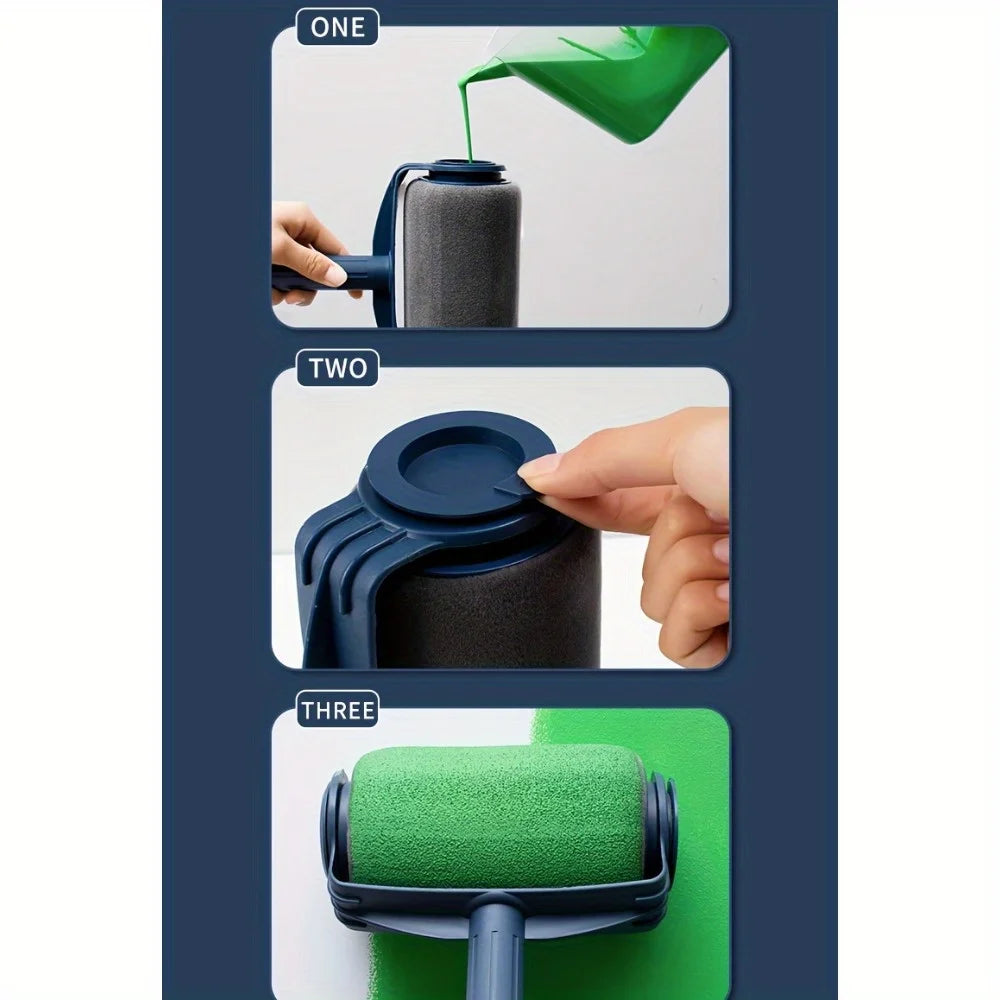 ONE

TWO

THREE