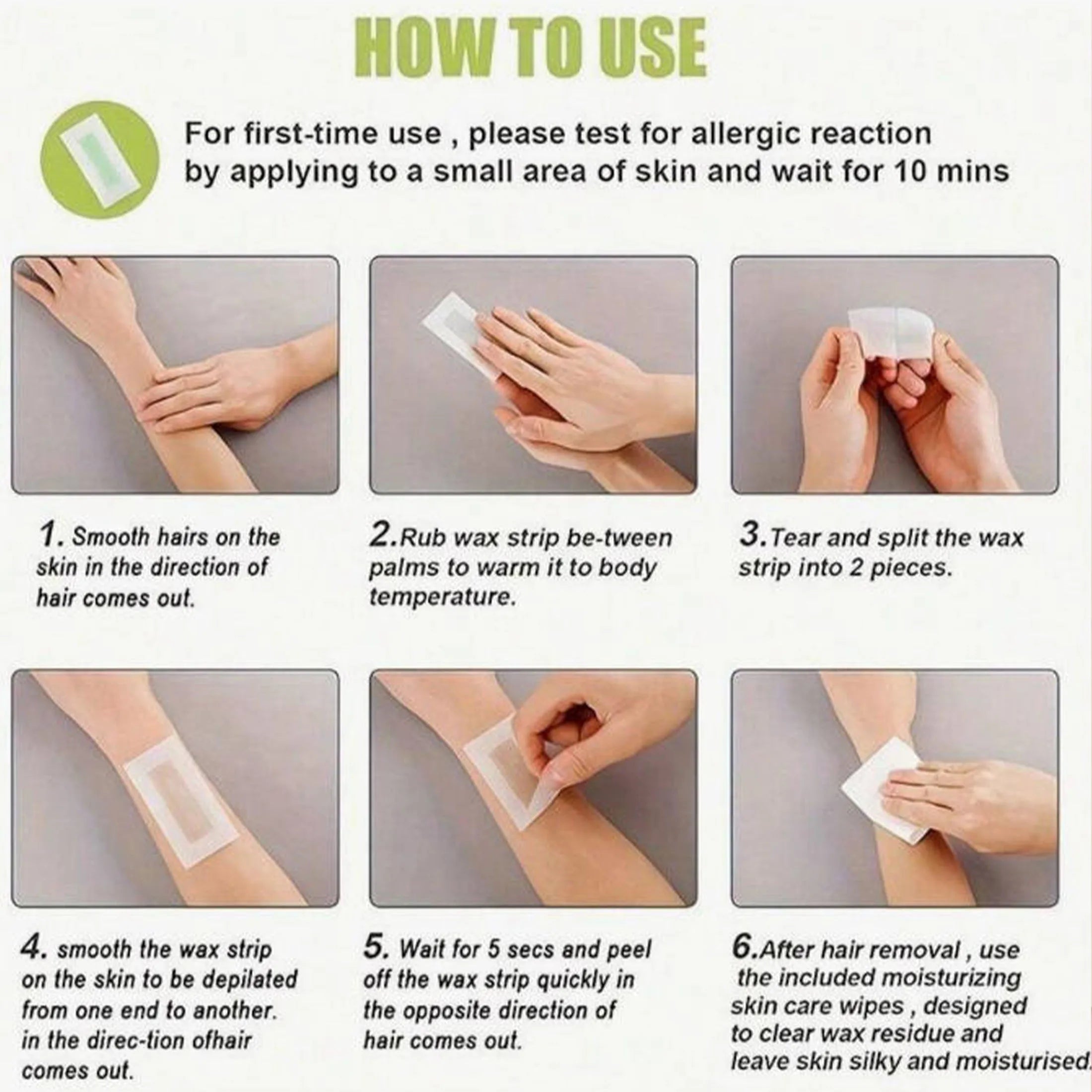 HOW TO USE

For first-time use , please test for allergic reaction by applying to a small area of skin and wait for 10 mins

1. Smooth hairs on the skin in the direction of hair comes out.

2.Rub wax strip be-tween palms to warm it to body temperature.

3.Tear and split the wax strip into 2 pieces.

4. smooth the wax strip on the skin to be depilated from one end to another. in the direc-tion ofhair comes out.

5. Wait for 5 secs and peel off the wax strip quickly in the opposite direction of hair comes out.

6.After hair removal , use the included moisturizing skin care wipes , designed to clear wax residue and leave skin silky and moisturised.