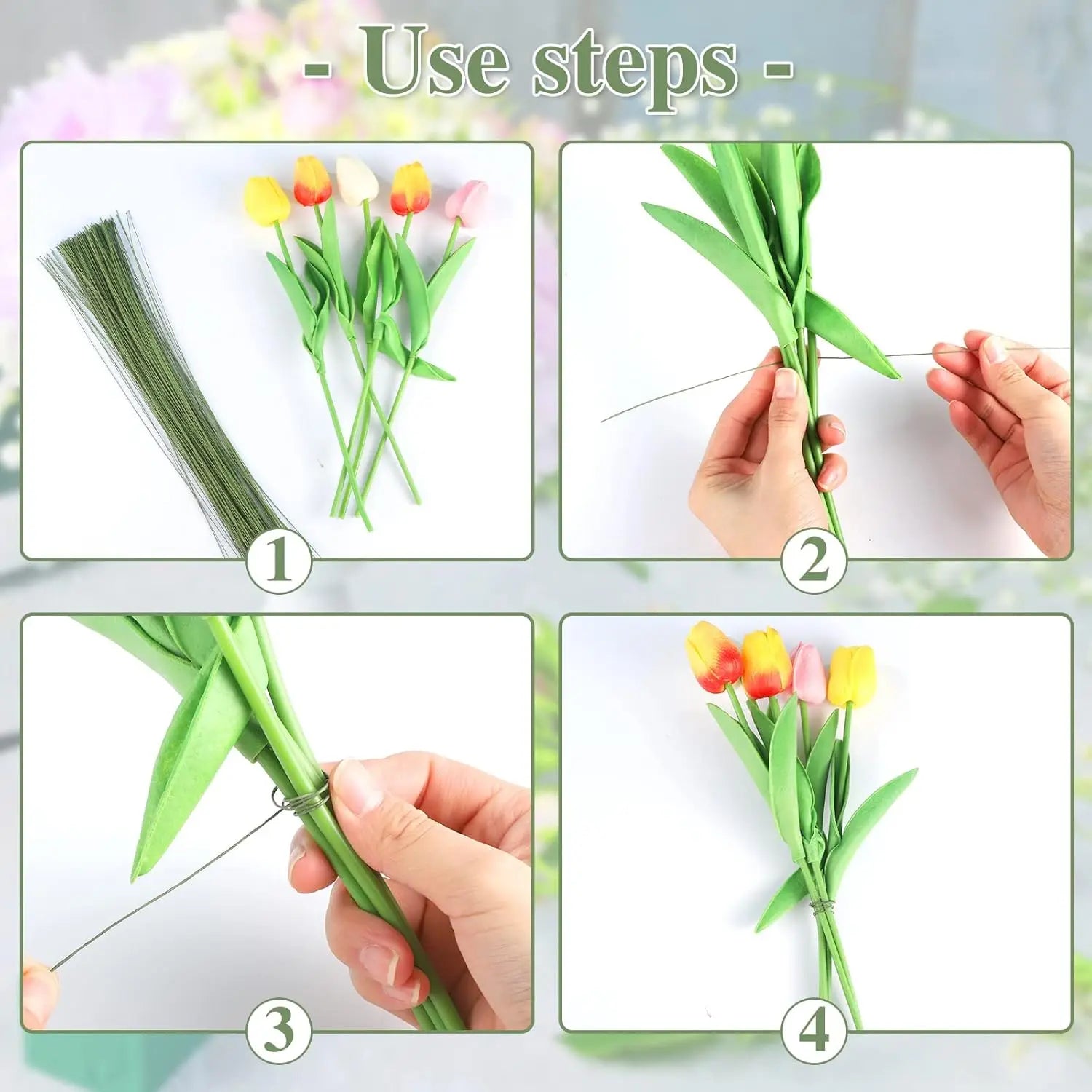 - Use steps -

1

2

3

4