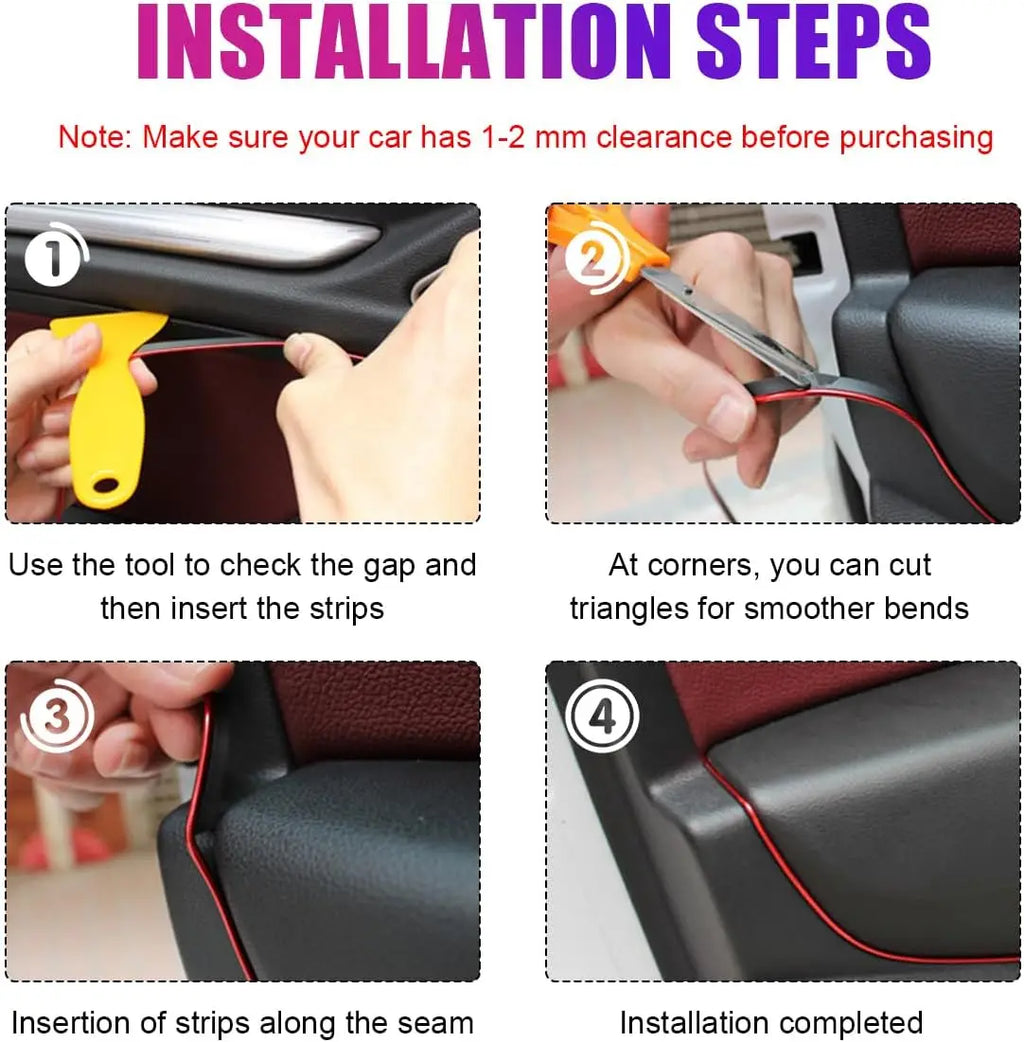 INSTALLATION STEPS

Note: Make sure your car has 1-2 mm clearance before purchasing

1

Use the tool to check the gap and then insert the strips

2

At corners, you can cut triangles for smoother bends

3

Insertion of strips along the seam

4

Installation completed