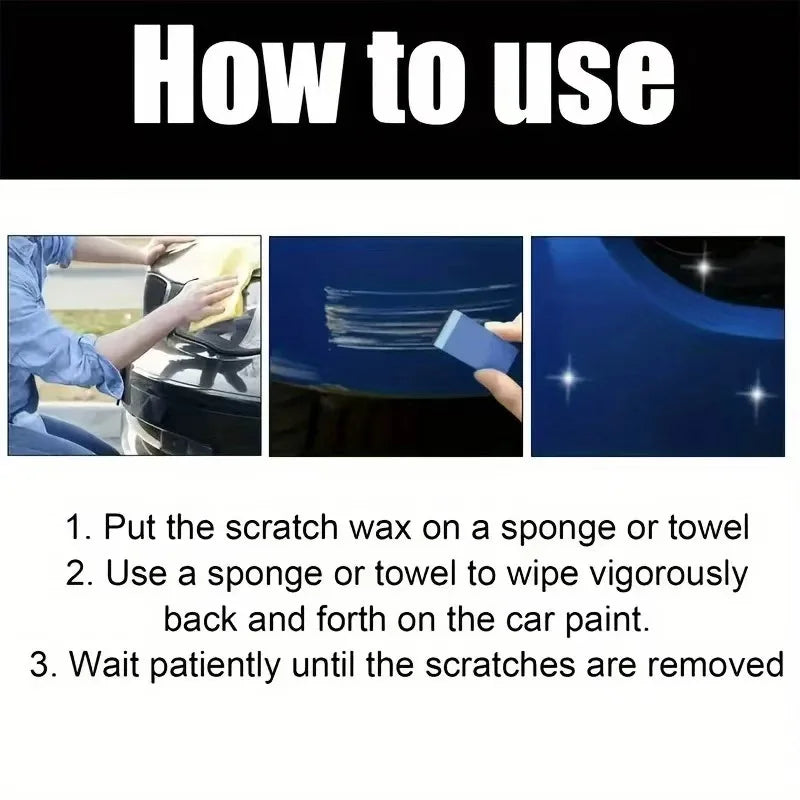 How to use

1. Put the scratch wax on a sponge or towel
2. Use a sponge or towel to wipe vigorously back and forth on the car paint.
3. Wait patiently until the scratches are removed