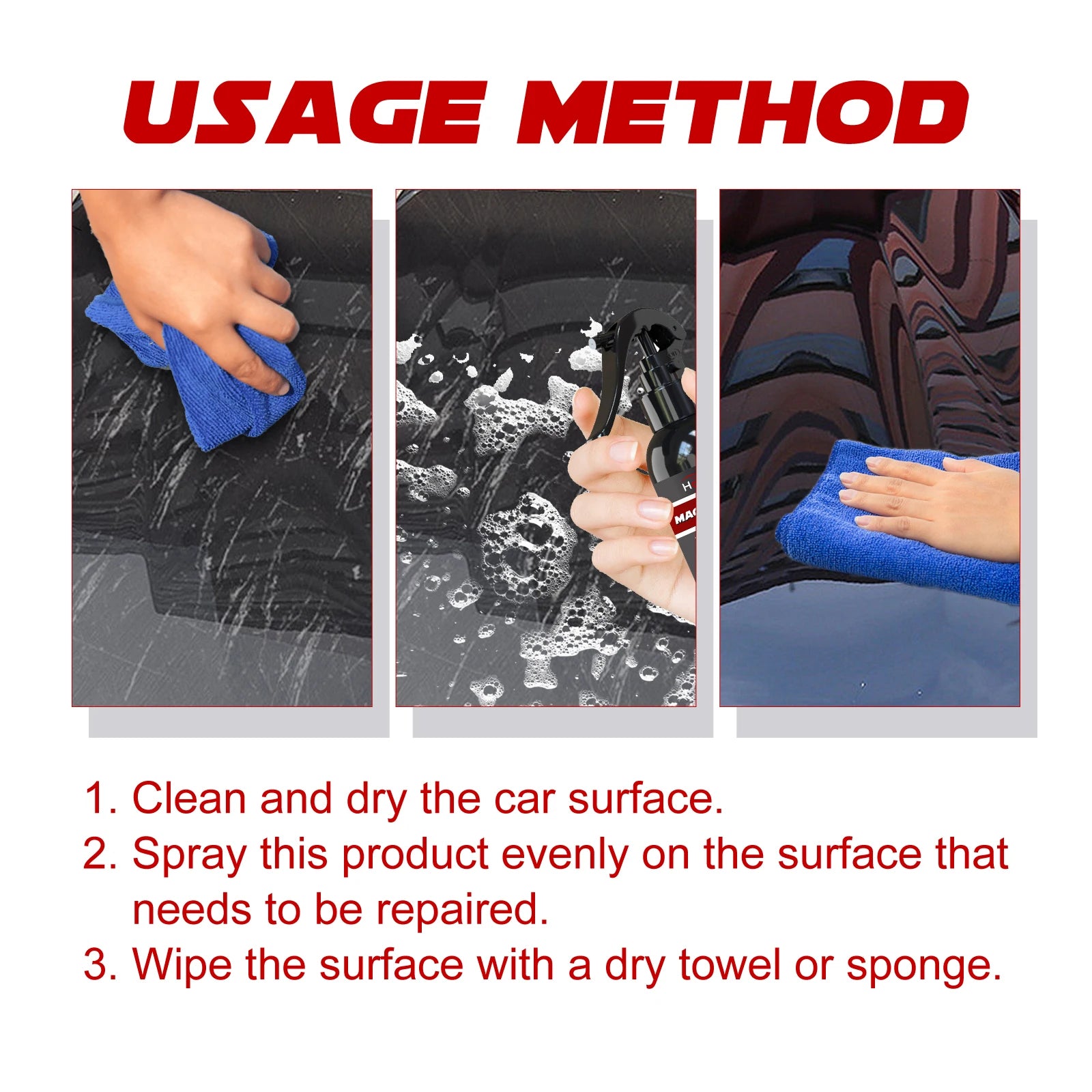 USAGE METHOD

H
MAG

1. Clean and dry the car surface.
2. Spray this product evenly on the surface that needs to be repaired.
3. Wipe the surface with a dry towel or sponge.