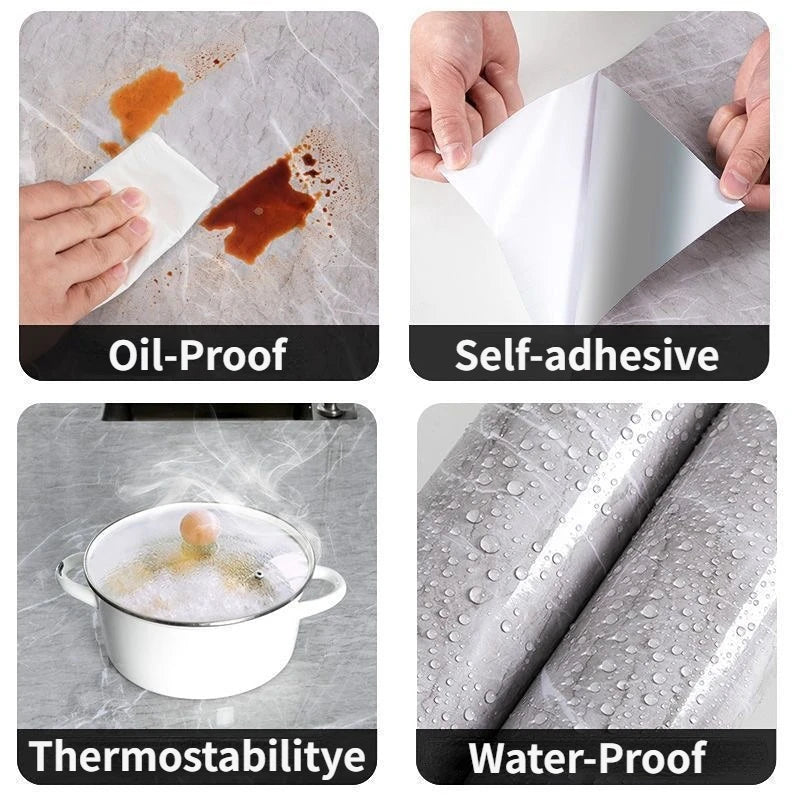 Oil-Proof

Self-adhesive

Thermostabilitye

Water-Proof