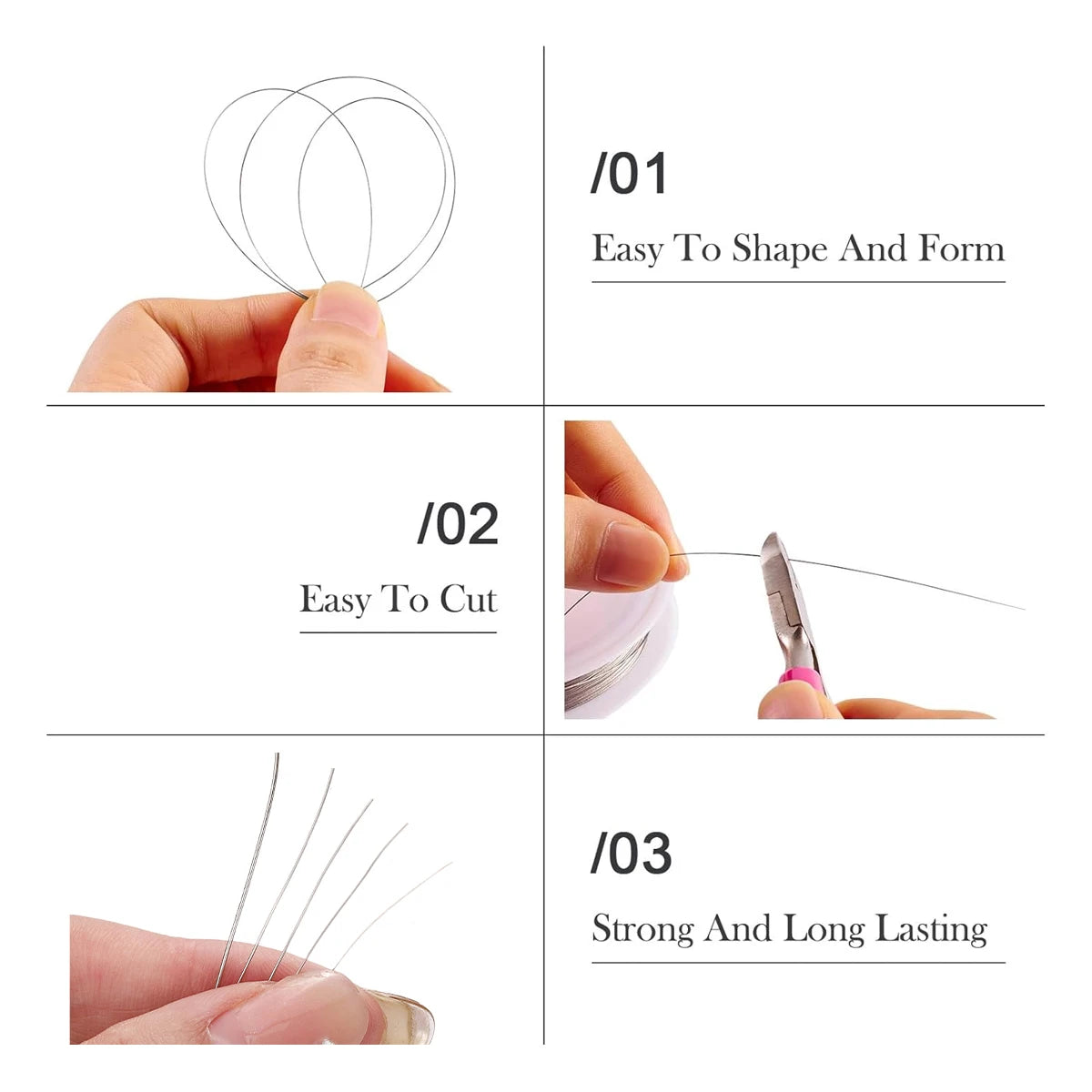 /01

Easy To Shape And Form

/02

Easy To Cut

/03

Strong And Long Lasting