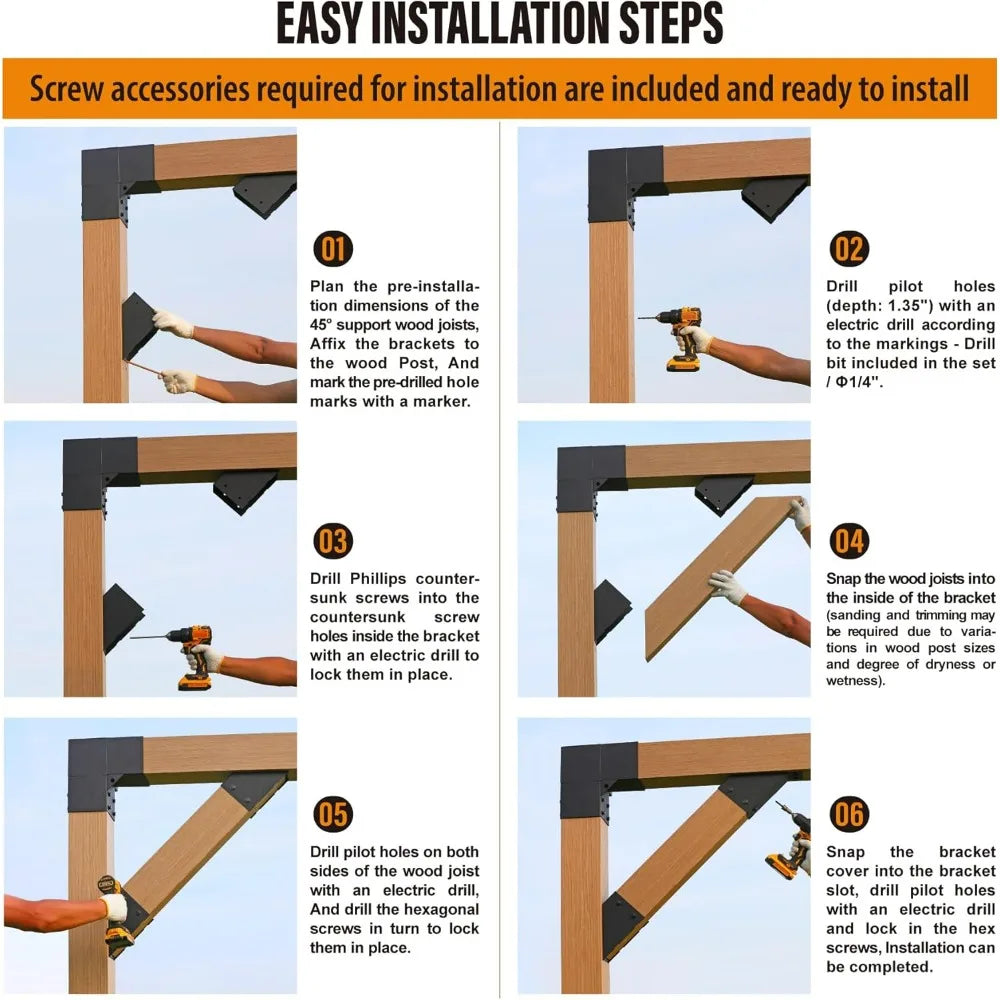 EASY INSTALLATION STEPS

Screw accessories required for installation are included and ready to install

01

Plan the pre-installation dimensions of the 45° support wood joists, Affix the brackets to the wood Post, And mark the pre-drilled hole marks with a marker.

02

Drill pilot holes (depth: 1.35") with an electric drill according to the markings - Drill bit included in the set / Φ1/4".

03

Drill Phillips countersunk screws into the countersunk screw holes inside the bracket with an electric drill to lock them in place.

04

Snap the wood joists into the inside of the bracket (sanding and trimming may be required due to variations in wood post sizes and degree of dryness or wetness).

05

Drill pilot holes on both sides of the wood joist with an electric drill, And drill the hexagonal screws in turn to lock them in place.

06

Snap the bracket cover into the bracket slot, drill pilot holes with an electric drill and lock in the hex screws, Installation can be completed.