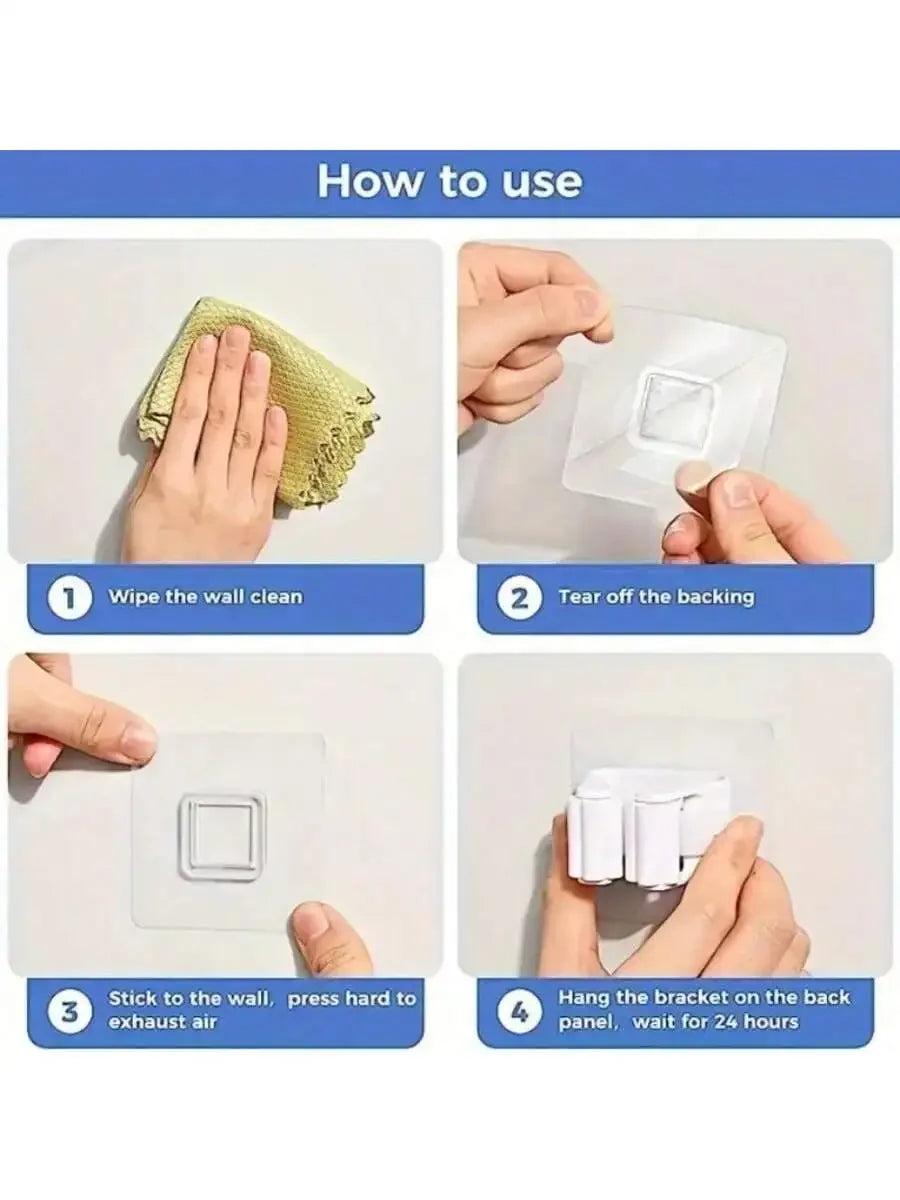 How to use

1 Wipe the wall clean

2 Tear off the backing

3 Stick to the wall, press hard to exhaust air

4 Hang the bracket on the back panel, wait for 24 hours