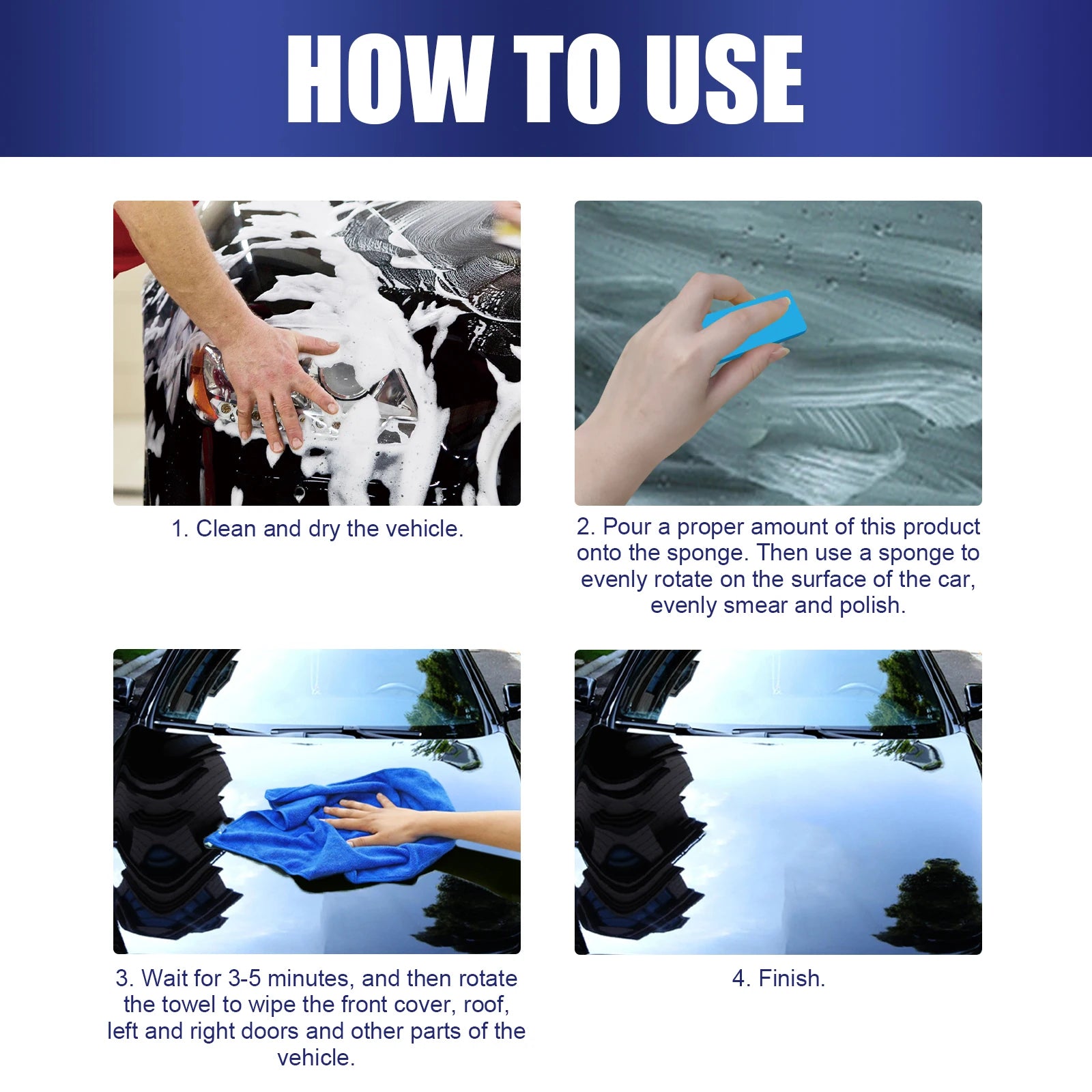 HOW TO USE

1. Clean and dry the vehicle.

2. Pour a proper amount of this product onto the sponge. Then use a sponge to evenly rotate on the surface of the car, evenly smear and polish.

3. Wait for 3-5 minutes, and then rotate the towel to wipe the front cover, roof, left and right doors and other parts of the vehicle.

4. Finish.