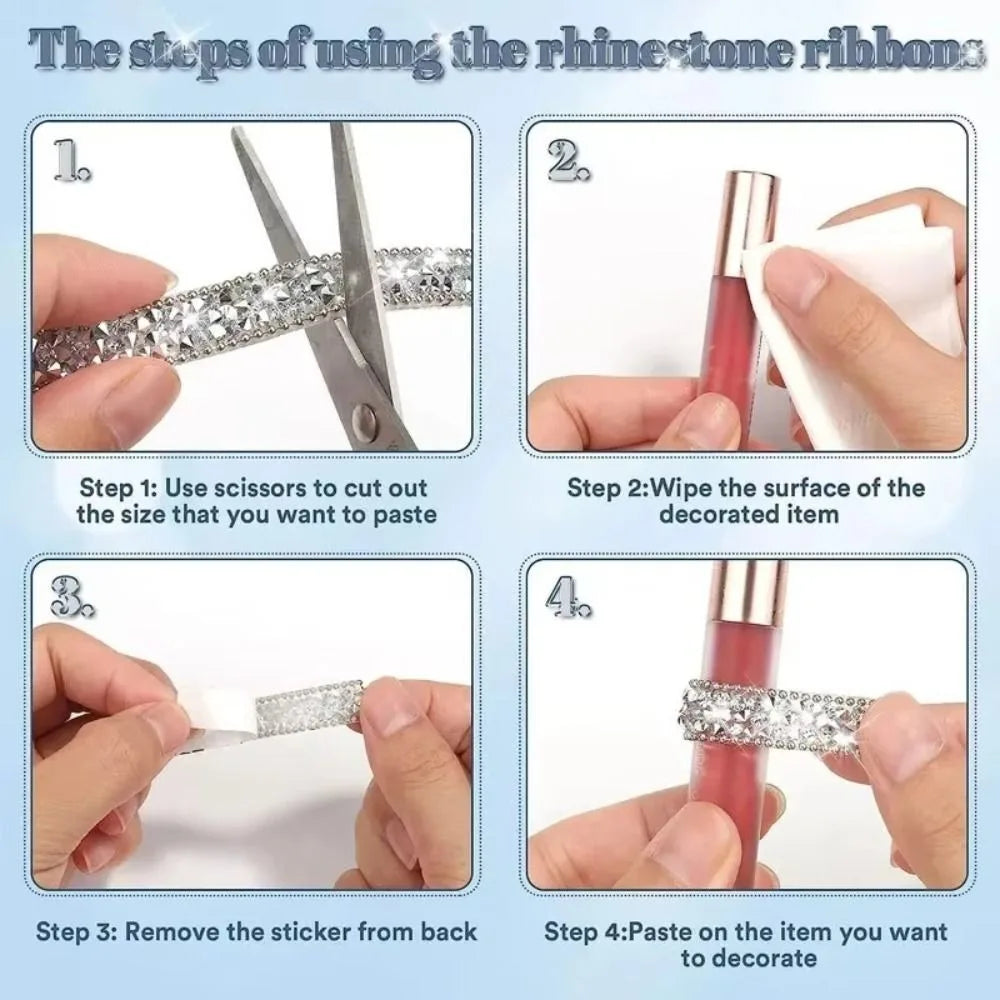 The steps of using the rhinestone ribbons

1.

Step 1: Use scissors to cut out the size that you want to paste

2.

Step 2:Wipe the surface of the decorated item

3.

Step 3: Remove the sticker from back

4.

Step 4:Paste on the item you want to decorate