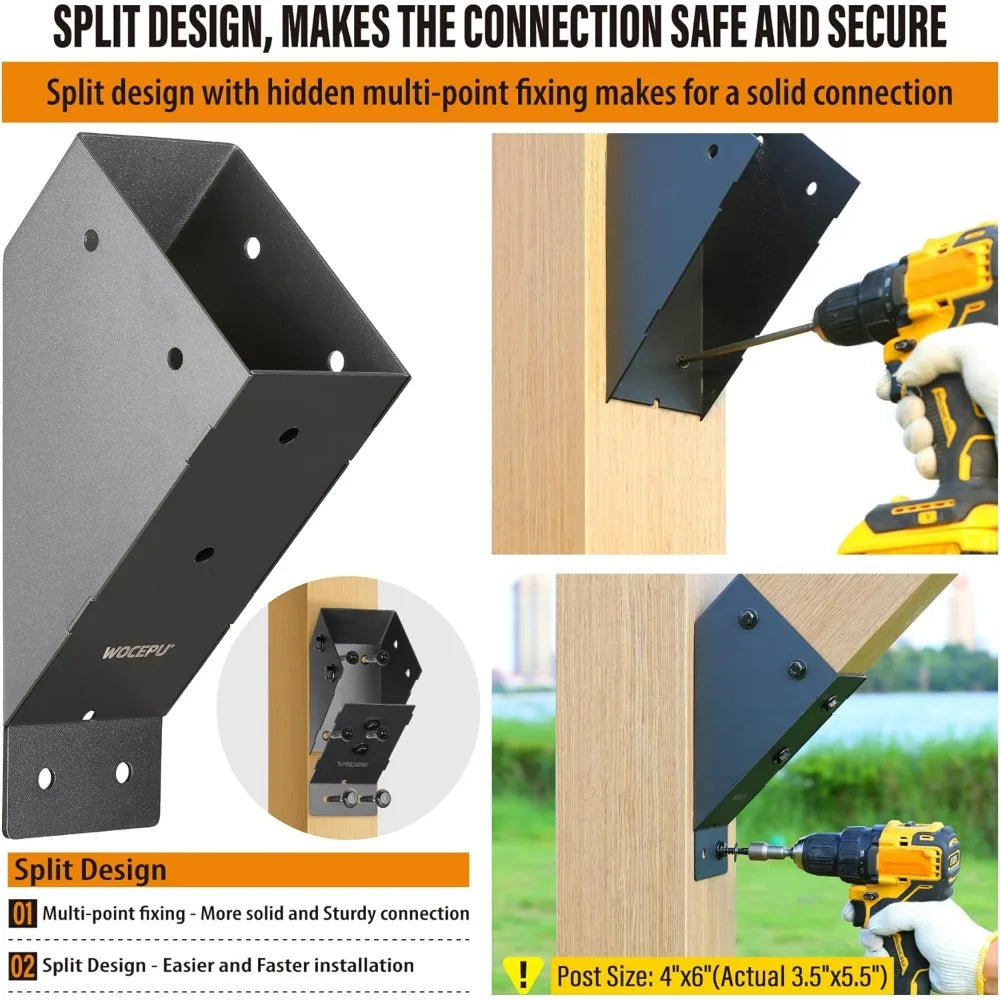 SPLIT DESIGN, MAKES THE CONNECTION SAFE AND SECURE

Split design with hidden multi-point fixing makes for a solid connection

WOCEPU

Split Design

01 Multi-point fixing - More solid and Sturdy connection

02 Split Design - Easier and Faster installation

! Post Size: 4"x6"(Actual 3.5"x5.5")