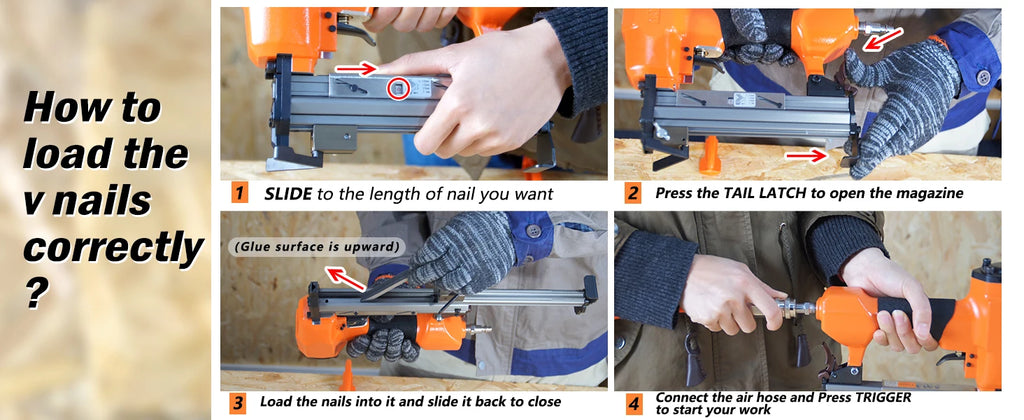 How to load the v nails correctly ?

1 SLIDE to the length of nail you want

2 Press the TAIL LATCH to open the magazine

(Glue surface is upward)

3 Load the nails into it and slide it back to close

4 Connect the air hose and Press TRIGGER to start your work